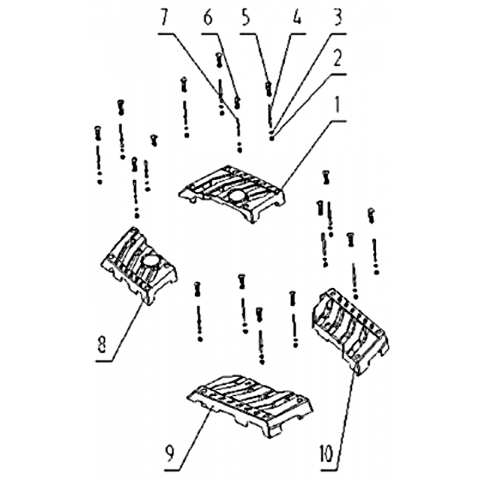 7
6
5
4
3
2
1
8
9
10