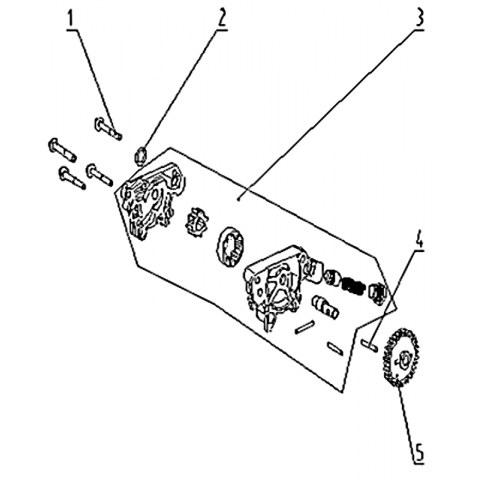 1
2
3
4
5