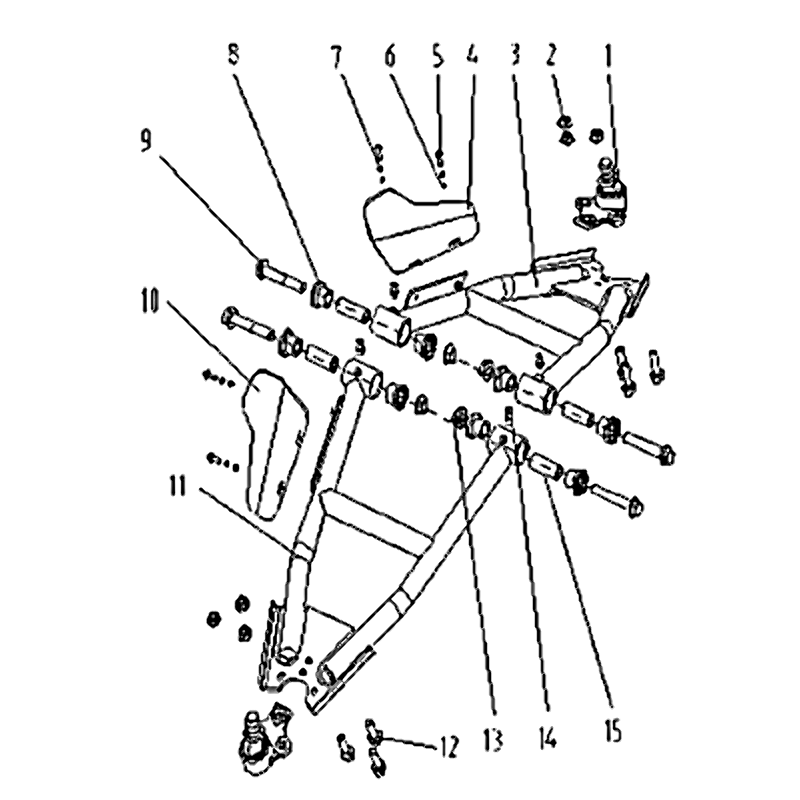 8
7
6
5
4
3
2
1
9
10
11
12
13
14
15