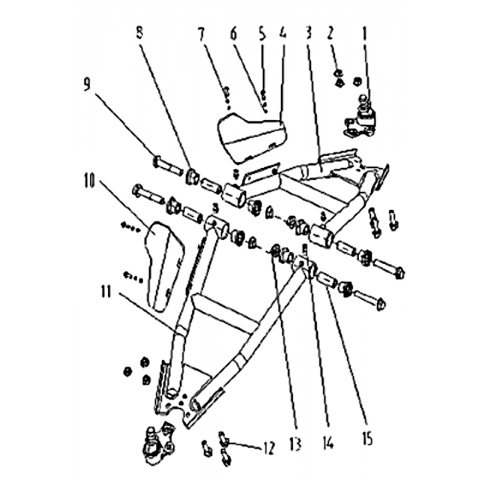 8
7
6
5
4
3
2
1
9
10
11
12
13
14
15