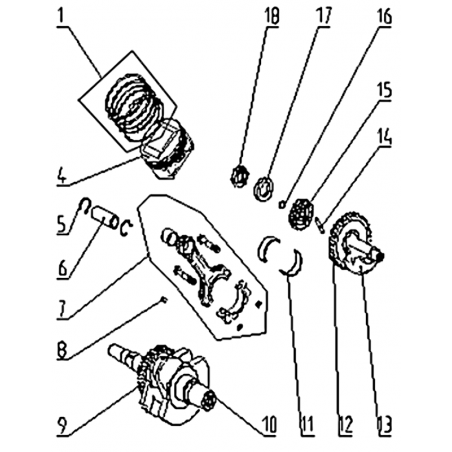 1
18
17
16
15
14
4
5
6
7
8
9
10
11
12
13