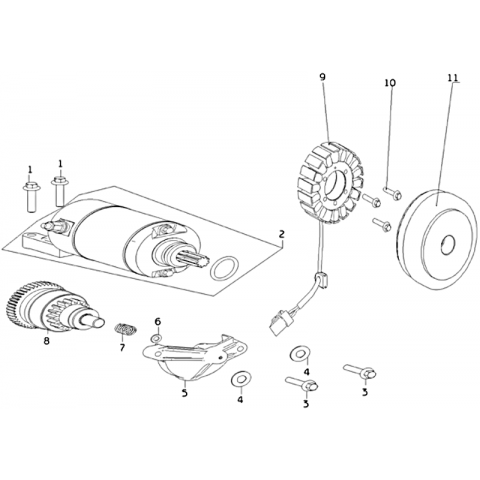 9
10
11
1
1
2
6
8
7
5
4
4
3
3