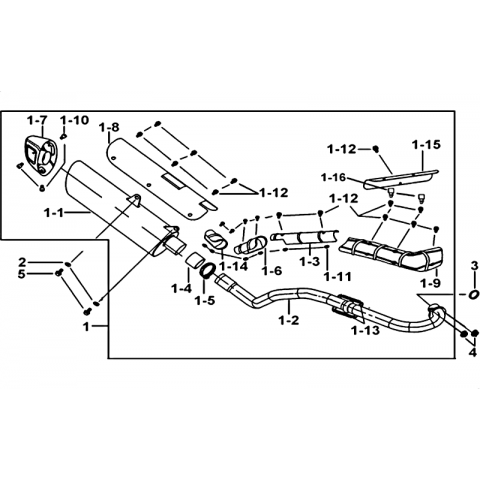 1-7
1-10
1-8
1-12
1-15
1-16
1-12
1-12
1-1
1-14
1-6
1-3
1-11
1-9
3
2
5
1-4
1-5
1-2
1-13
1
4