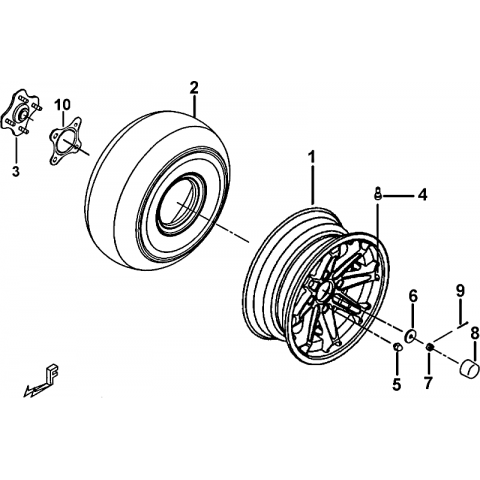 2
10
3
1
4
6
9
8
5
7
F