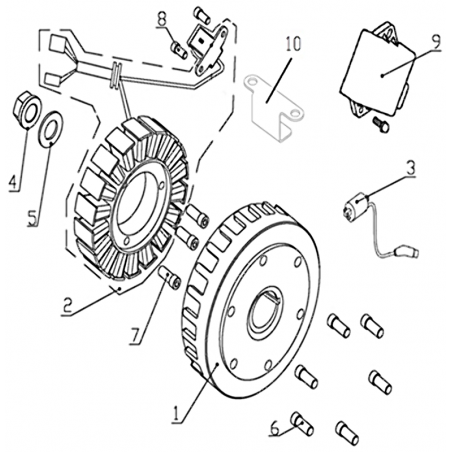 8
10
9
4
5
3
2
7
1
6