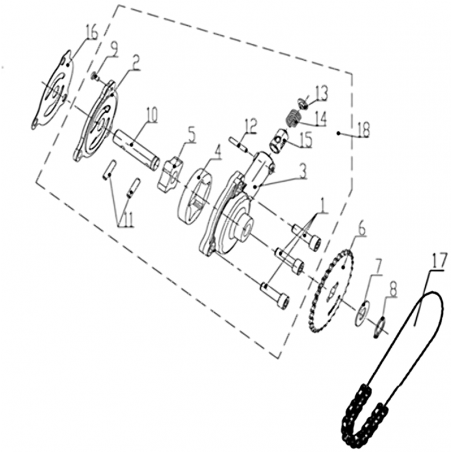 16
9
2
10
5
4
12
13
14
15
18
3
11
1
6
7
8
17