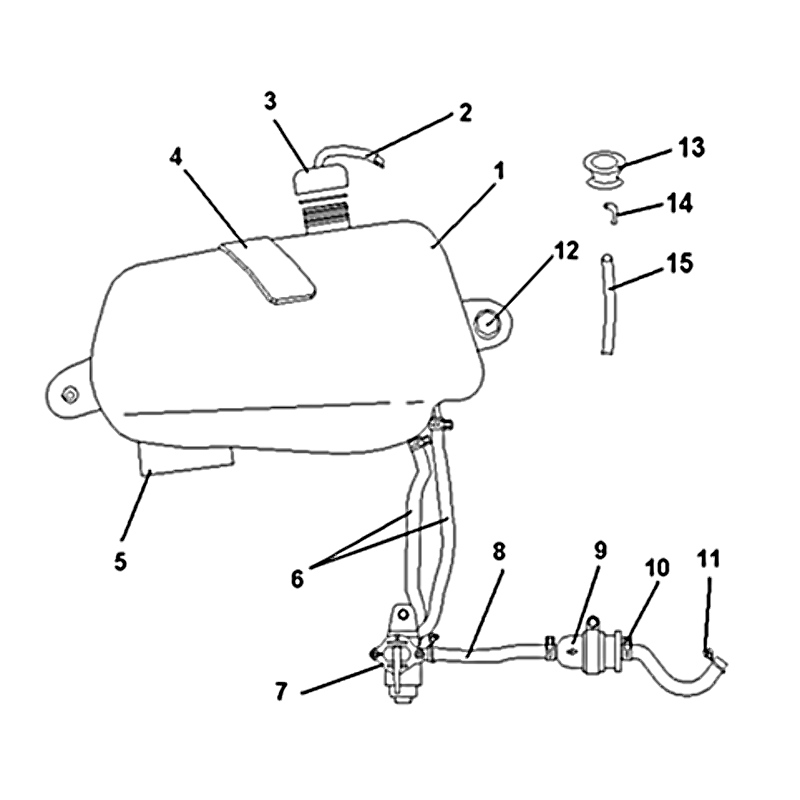 3
2
4
1
13
14
12
15
5
6
8
9
10
11
7