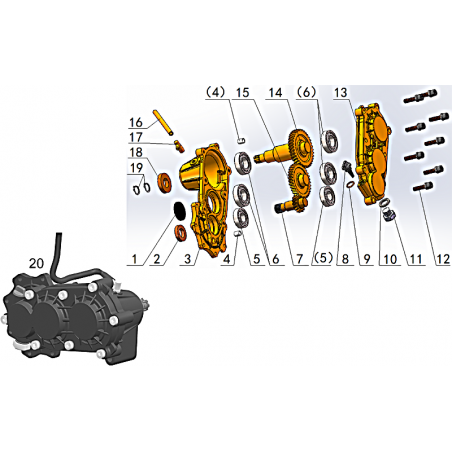 (4) 15 14 (6) 13
16
17
18
19
1 2 3 4 5 6 7 (5) 8 9 10 11 12
20