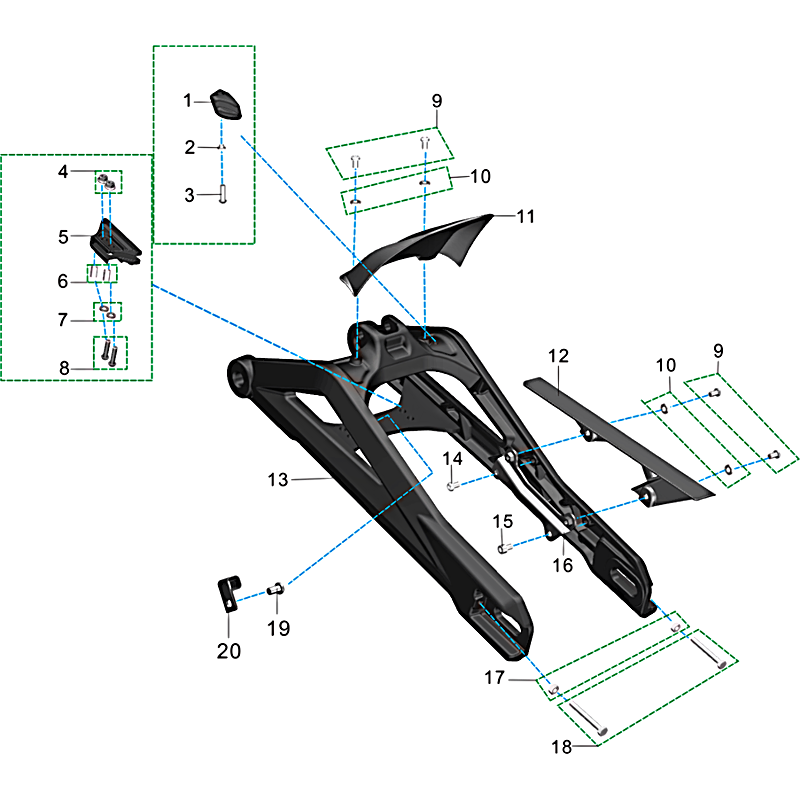 1
2
3
4
5
6
7
8
9
10
11
12
10
9
13
14
15
16
17
18
19
20