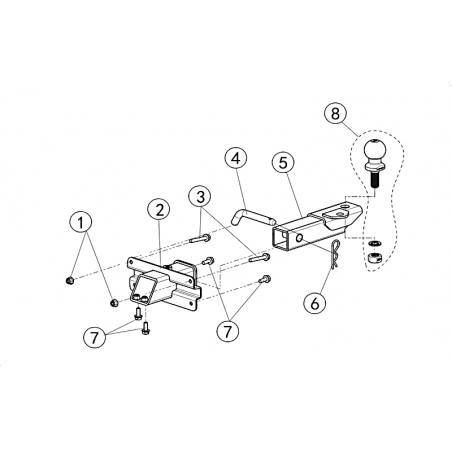 8
4
5
3
2
1
6
7
7