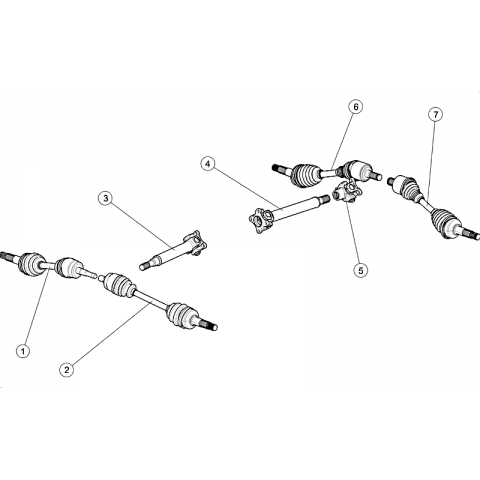 6
7
4
3
5
1
2