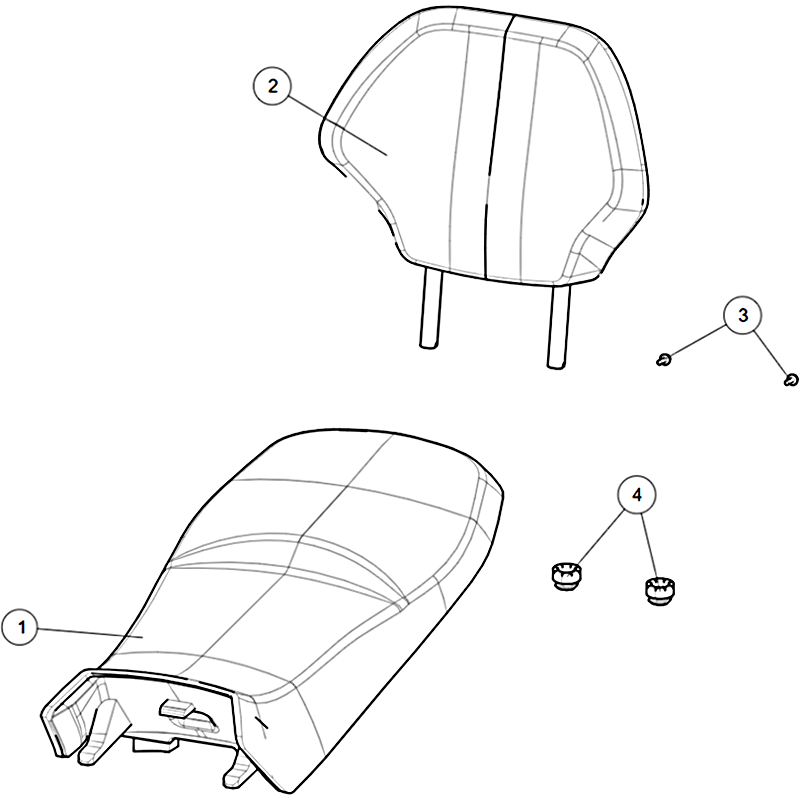 2
3
4
1