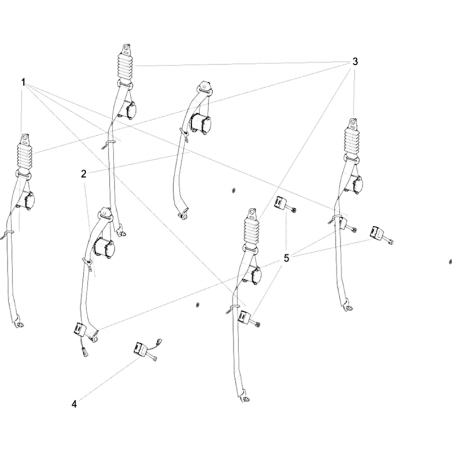 3
1
2
5
4