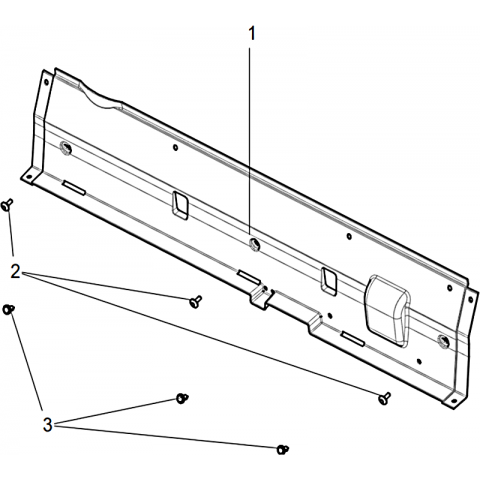 1
2
3