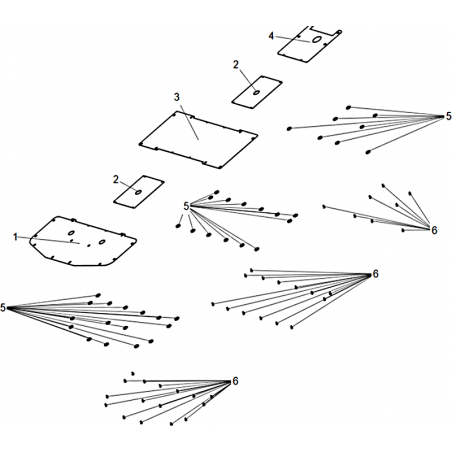 4
2
3
5
2
5
6
1
6
5
6