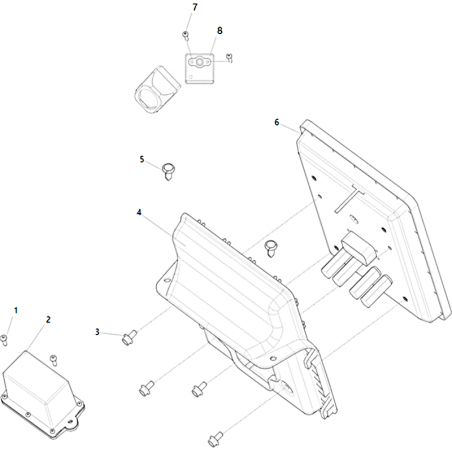 7
8
6
5
4
1
2
3