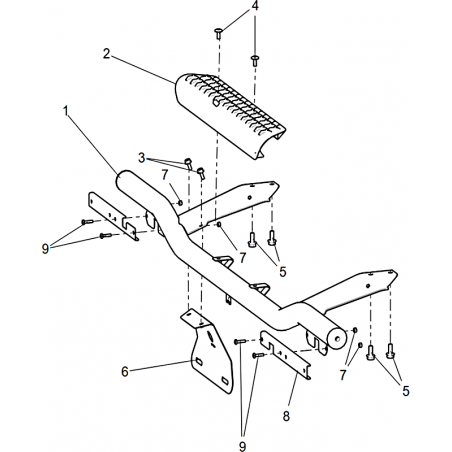 4
2
1
3
7
9
7
5
6
7
5
8
9