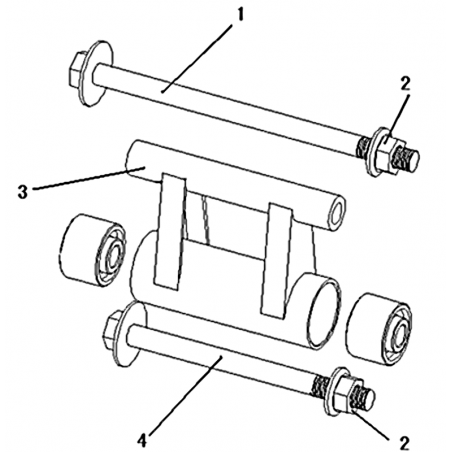 1
2
3
4
2