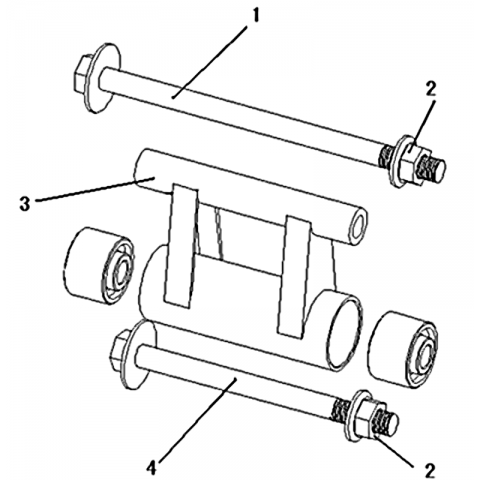 1
2
3
4
2