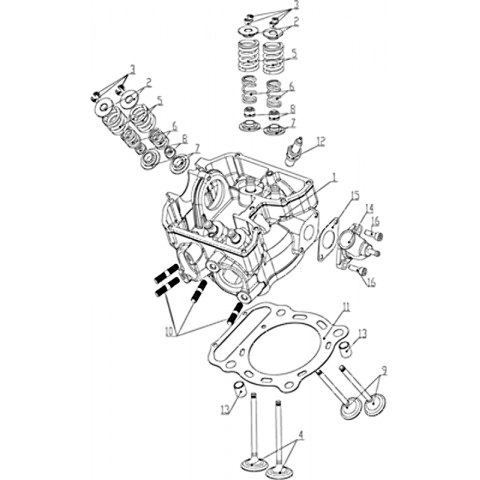 3
2
5
6
8
7
3
2
5
6
8
7
12
1
15
14
16
16
10
11
13
9
13
4