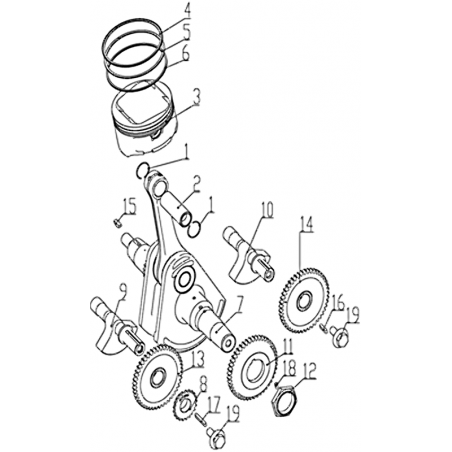 4
5
6
3
1
2
1
15
10
14
9
7
16
19
13
11
18
12
8
17
19