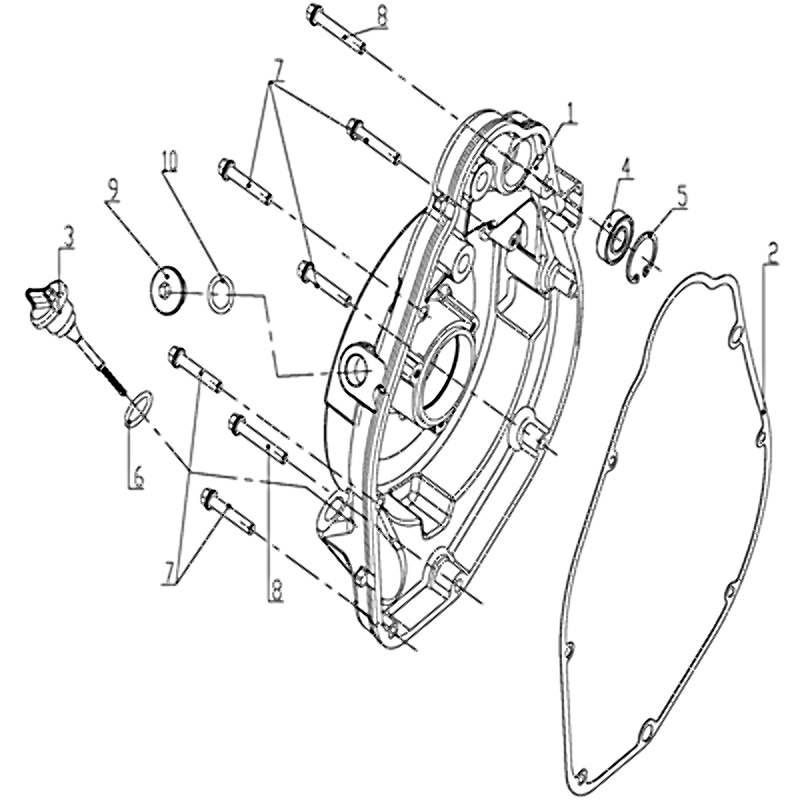 8
7
1
10
9
4
5
3
2
6
7
8