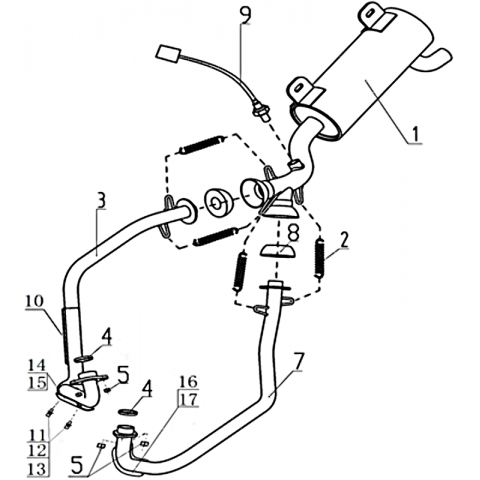 9
1
3
8
2
10
4
14
15
5
4
16
17
7
11
12
13
5