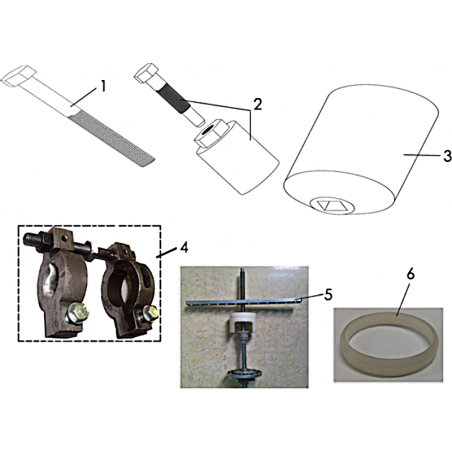 1
2
3
4
5
6