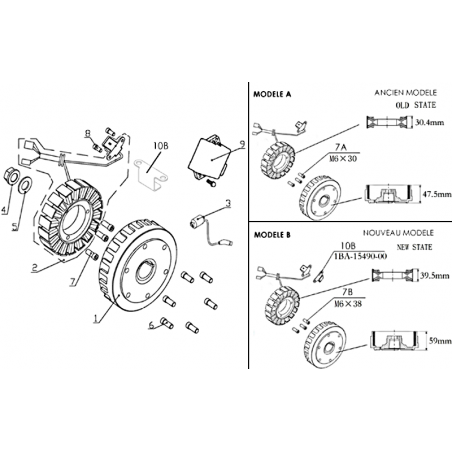 8
10B
9
4
5
3
2
7
1
6

MODELE A
ANCIEN MODELE
OLD STATE
30.4mm
7A
M6×30
47.5mm

MODELE B
NOUVEAU MODELE
NEW STATE
10B
1BA-15490-00
39.5mm
7B
M6×38
59mm