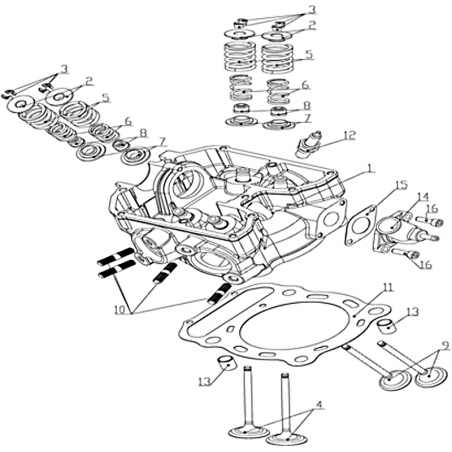 3
2
5
6
8
7
3
2
5
6
8
7
12
1
15
14
16
16
10
11
13
9
13
4