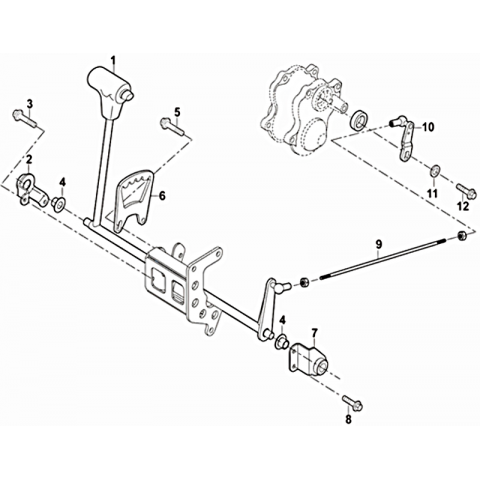 1
3
5
10
2
4
6
11
12
9
4
7
8