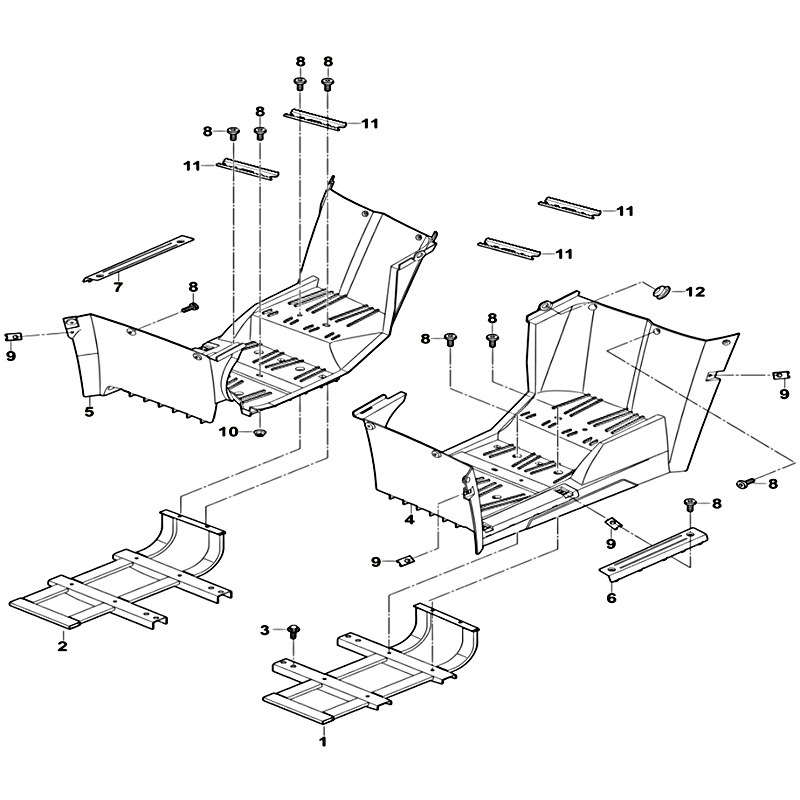 8
8
11
8
8
11
11
11
7
8
12
9
8
8
9
5
10
8
4
8
9
9
6
2
3
1