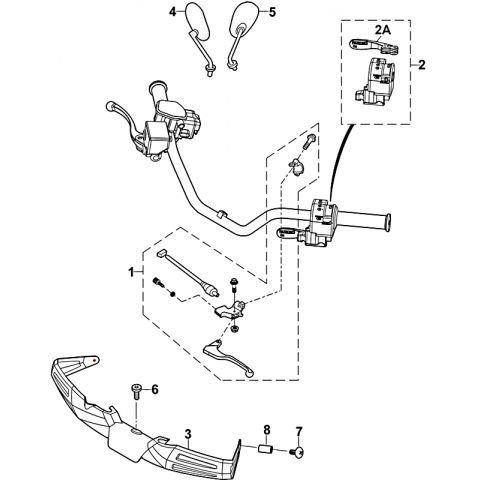 4
5
2A
2
1
6
3
8
7