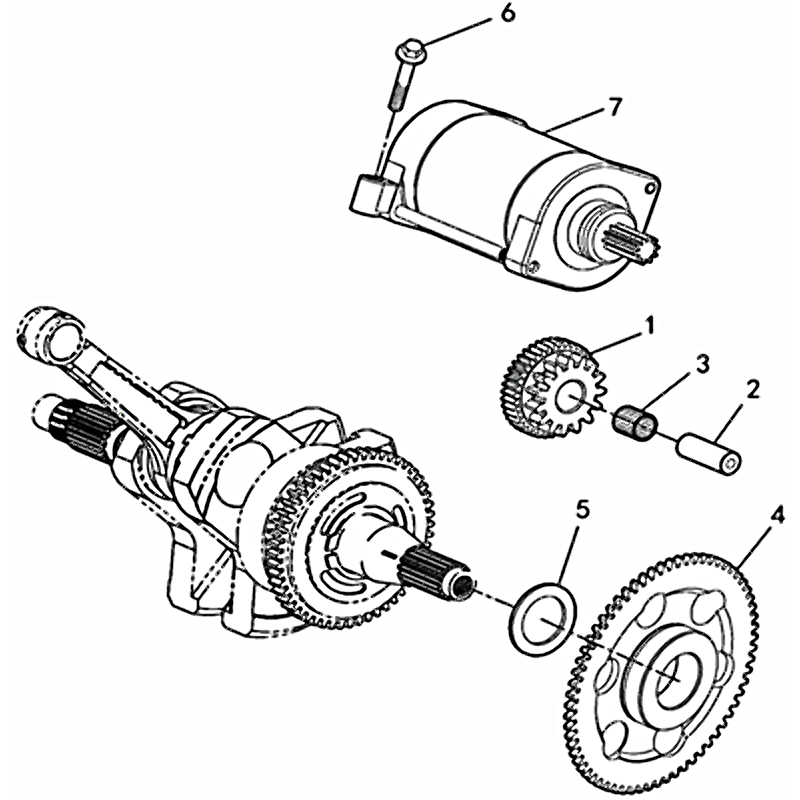 6
7
1
3
2
5
4