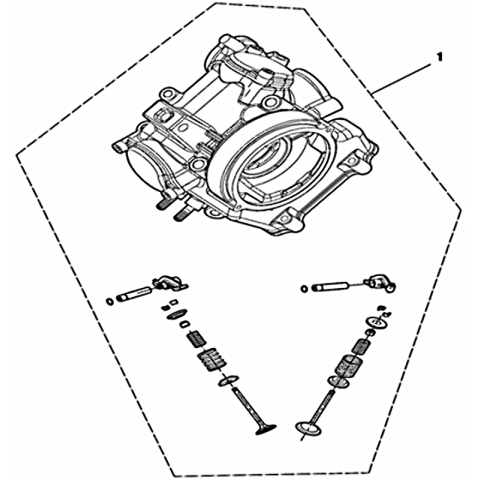 1