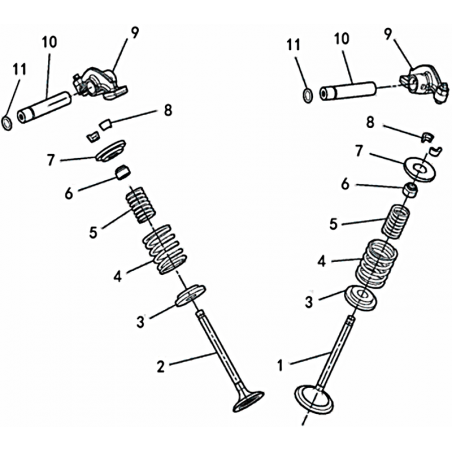 11
10
9
8
7
6
5
4
3
2
11
10
9
8
7
6
5
4
3
1