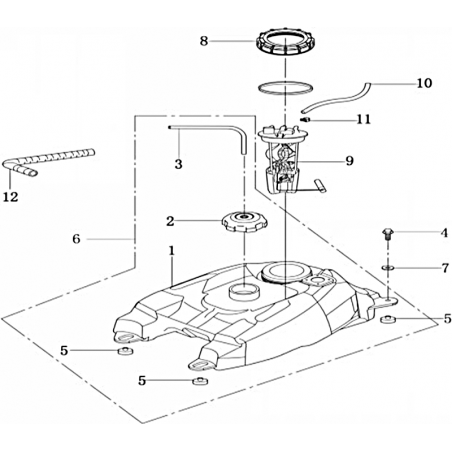 8
10
11
3
9
12
2
4
6
1
7
5
5
5