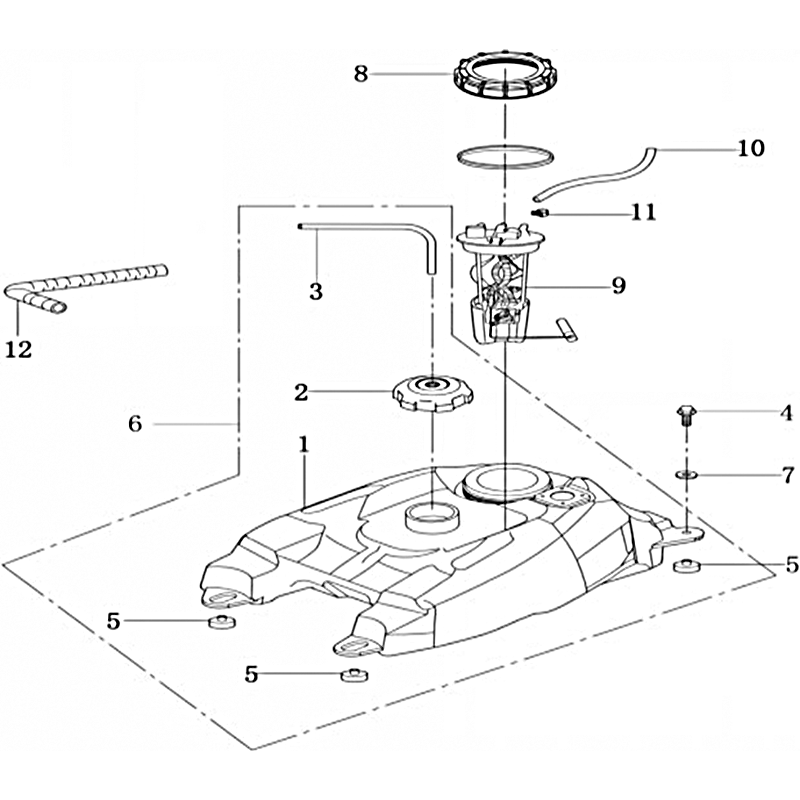 8
10
11
3
9
12
2
4
6
1
7
5
5
5