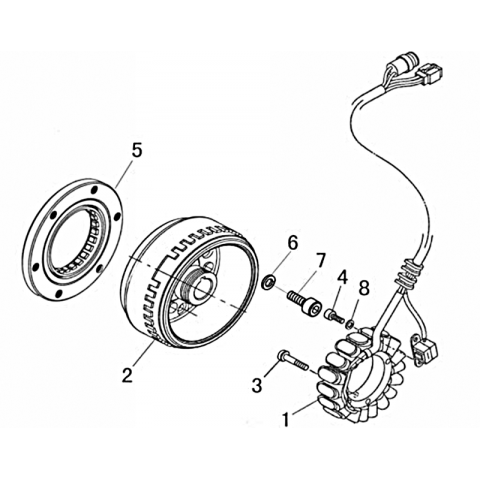 5
6
7
4
8
2
3
1