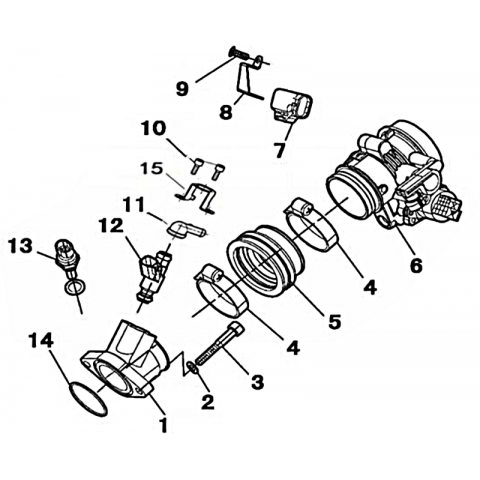 9
8
7
10
15
11
12
13
6
4
5
4
14
3
2
1