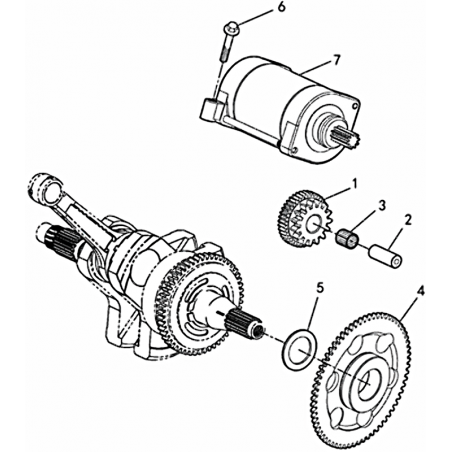 6
7
1
3
2
5
4