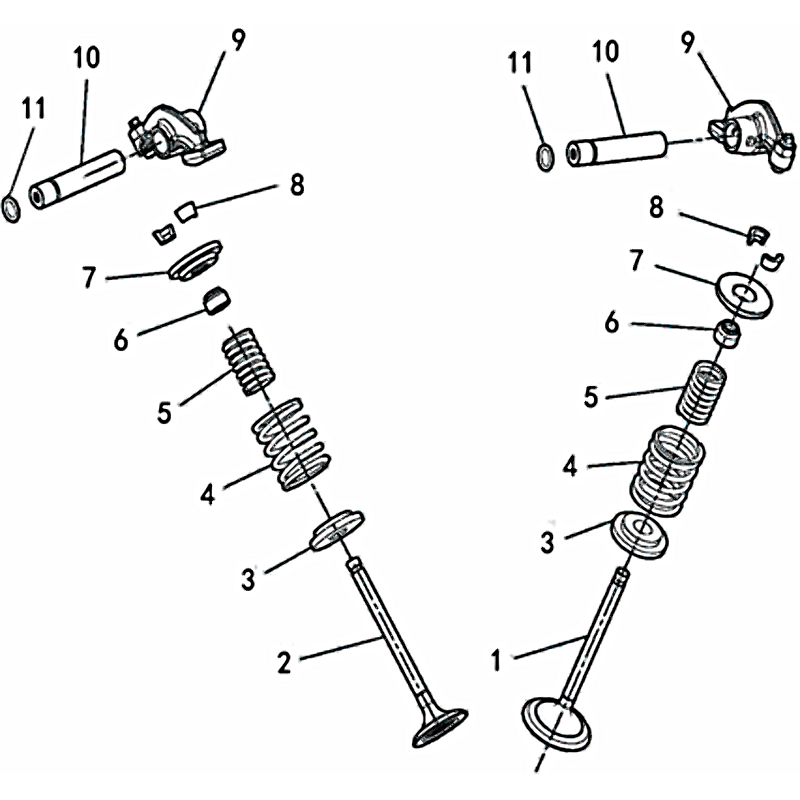 11
10
9
8
7
6
5
4
3
2
11
10
9
8
7
6
5
4
3
1