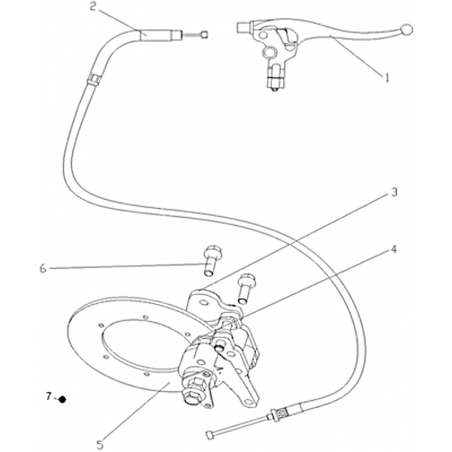 2
1
3
4
6
7
5