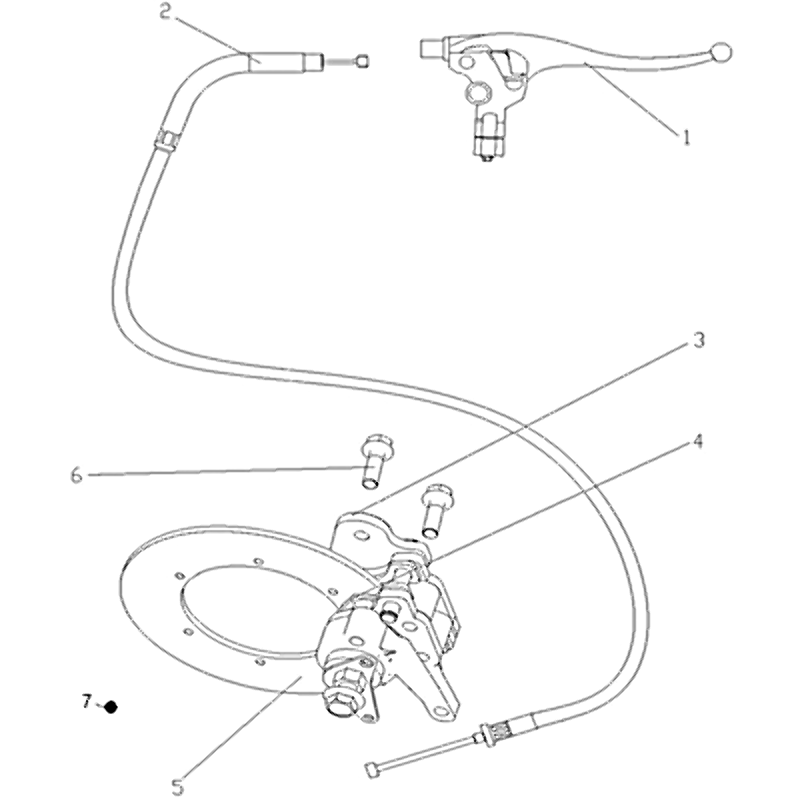 2
1
3
4
6
7
5