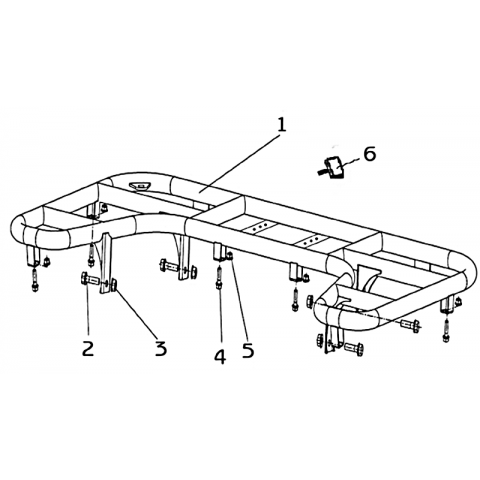 1
6
2
3
4
5