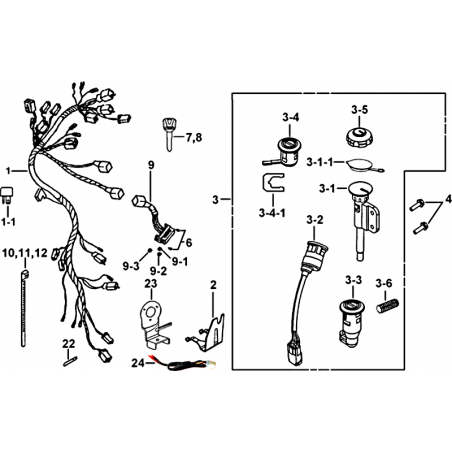 1
1-1
10,11,12
22
7,8
9
6
9-3
9-2
9-1
23
2
24
3
3-4
3-5
3-1-1
3-4-1
3-1
3-2
3-3
3-6
4