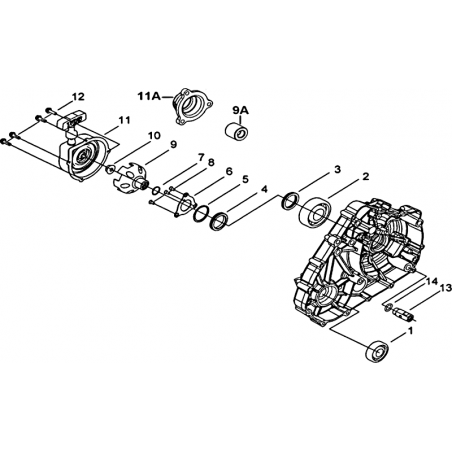 12
11A
9A
11
10
9
7
8
6
5
4
3
2
14
13
1