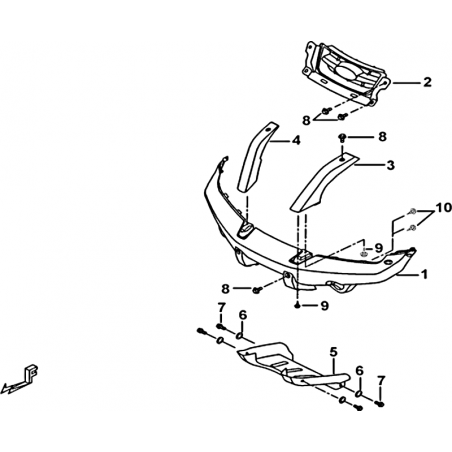 2
8
4
8
3
10
9
1
8
9
7
6
5
6
7