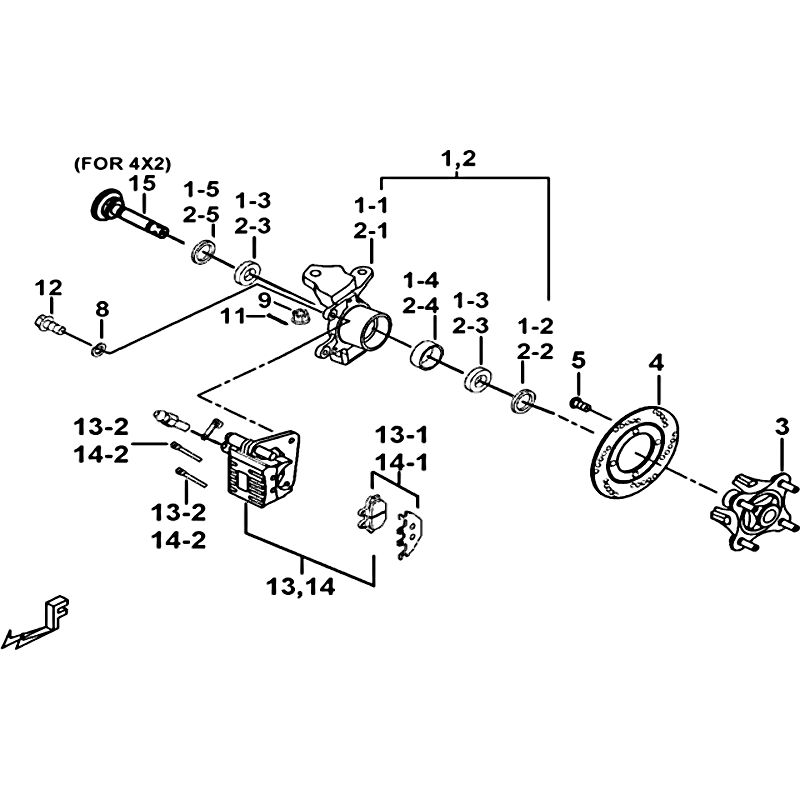 (FOR 4X2)
15
1-5
2-5
1-3
2-3
1,2
1-1
2-1
12
8
9
11
1-4
2-4
1-3
2-3
1-2
2-2
5
4
3
13-2
14-2
13-2
14-2
13-1
14-1
13,14
F