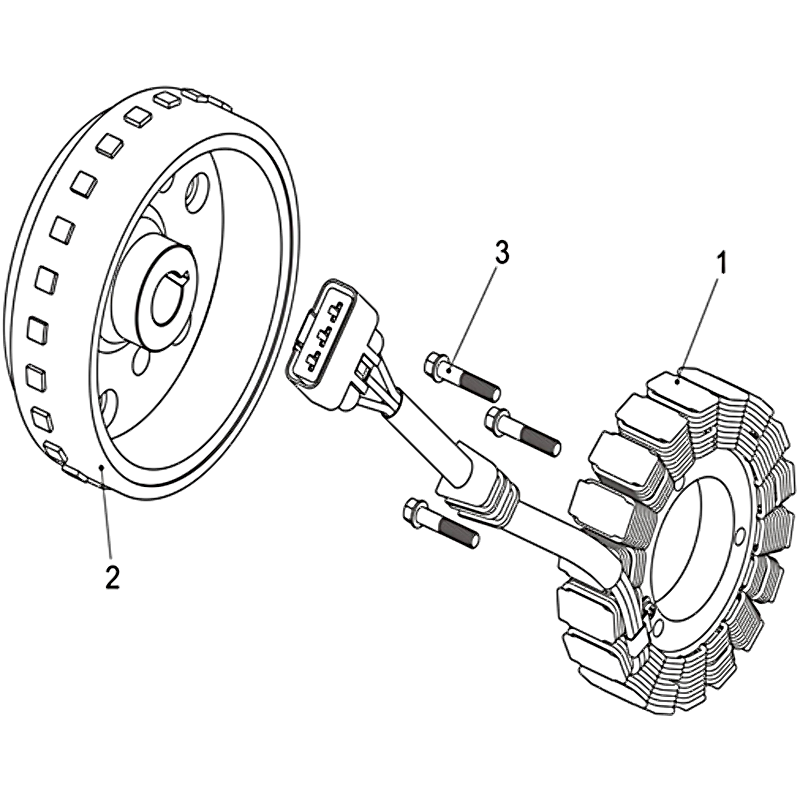 3
1
2